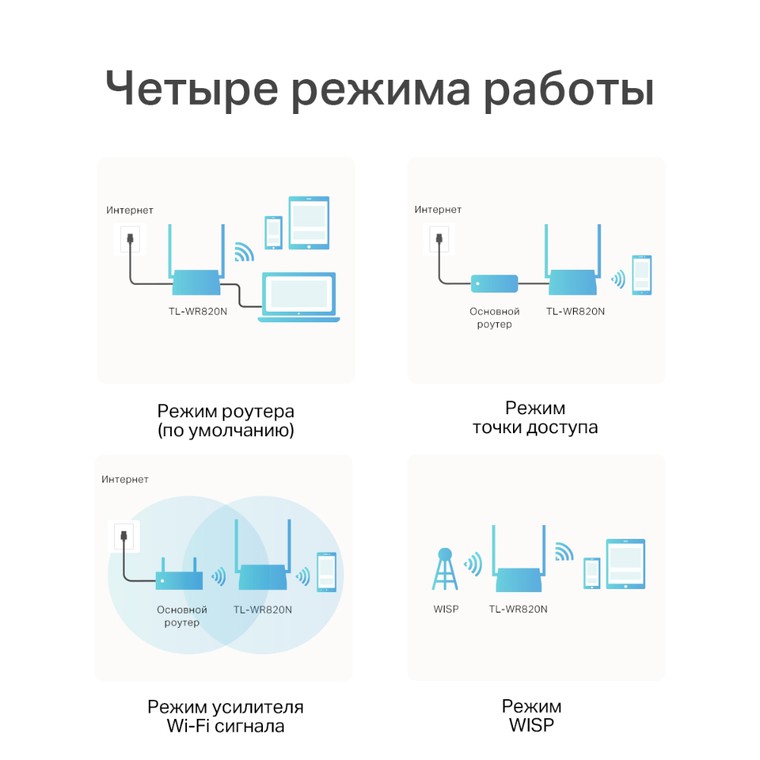 Четыре режима работы

Интернет

TL-WR820N

Режим роутера (по умолчанию)

Интернет

Основной роутер

TL-WR820N

Режим точки доступа

Интернет

Основной роутер

TL-WR820N

Режим усилителя Wi-Fi сигнала

WISP

TL-WR820N

Режим WISP