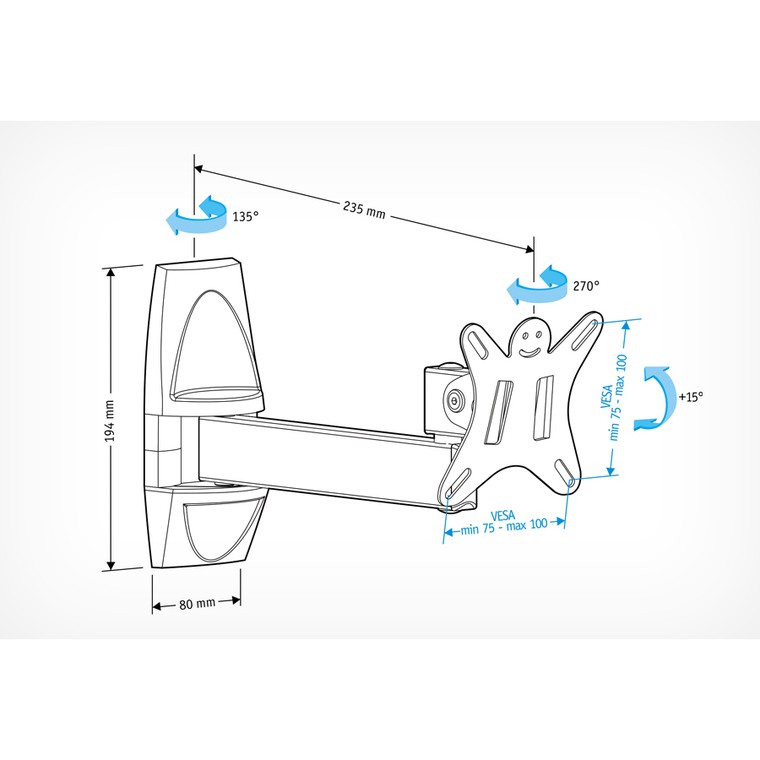 235 mm

135°

270°

194 mm

VESA
min 75 - max 100

+15°

VESA
min 75 - max 100

80 mm